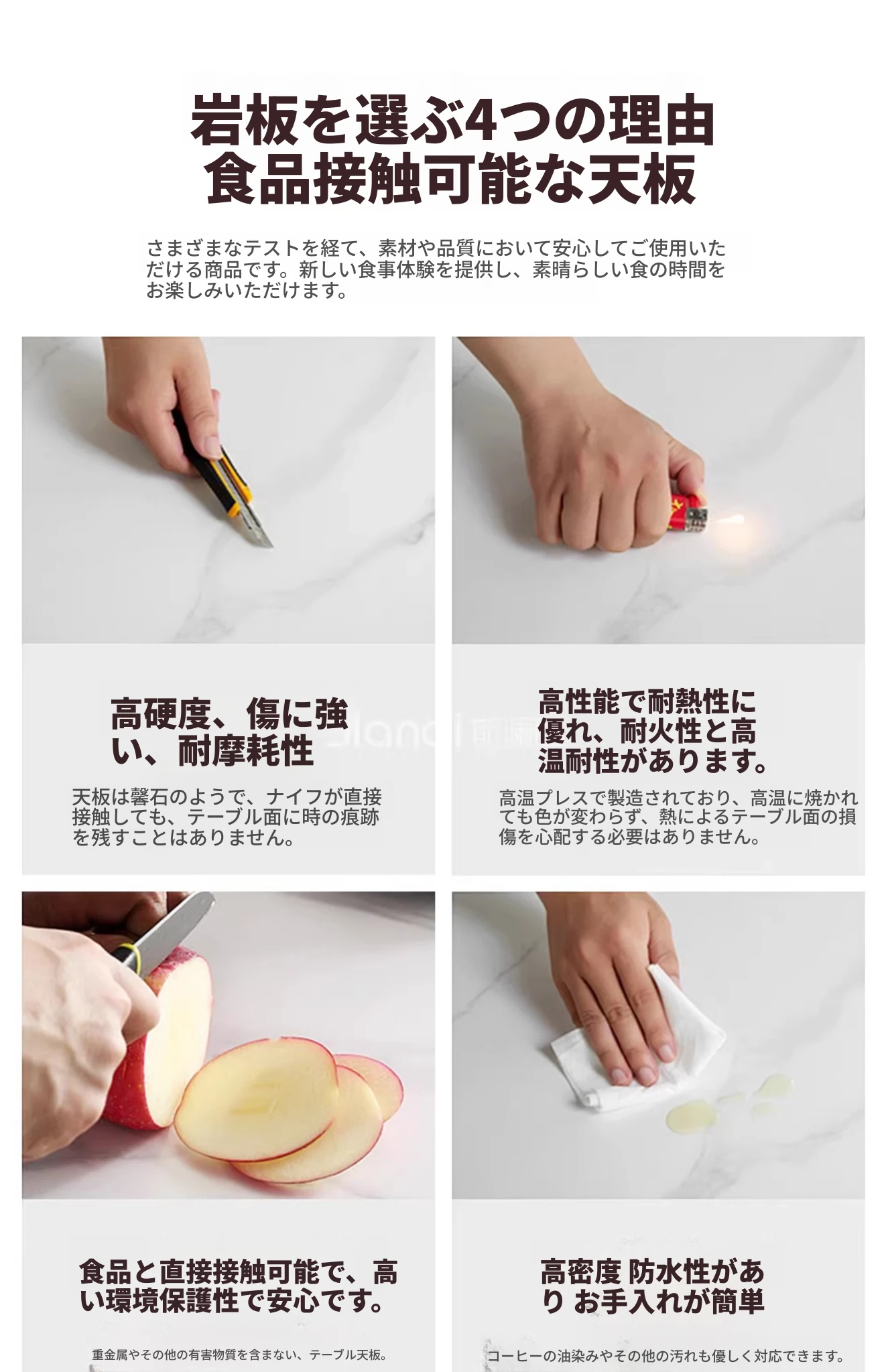 岩板を選ぶ4つの理由
食品接触可能な天板

さまざまなテストを経て、素材や品質において安心してご使用いただける商品です。新しい食事体験を提供し、素晴らしい食の時間をお楽しみいただけます。

高硬度、傷に強い、耐摩耗性

天板は磐石のようで、ナイフが直接接触しても、テーブル面に時の痕跡を残すことはありません。

高性能で耐熱性に優れ、耐火性と高温耐性があります。

高温プレスで製造されており、高温に焼かれても色が変わらず、熱によるテーブル面の損傷を心配する必要はありません。

食品と直接接触可能で、高い環境保護性で安心です。

重金属やその他の有害物質を含まない、テーブル天板。

高密度 防水性があり お手入れが簡単

コーヒーの油染みやその他の汚れも優しく対応できます。