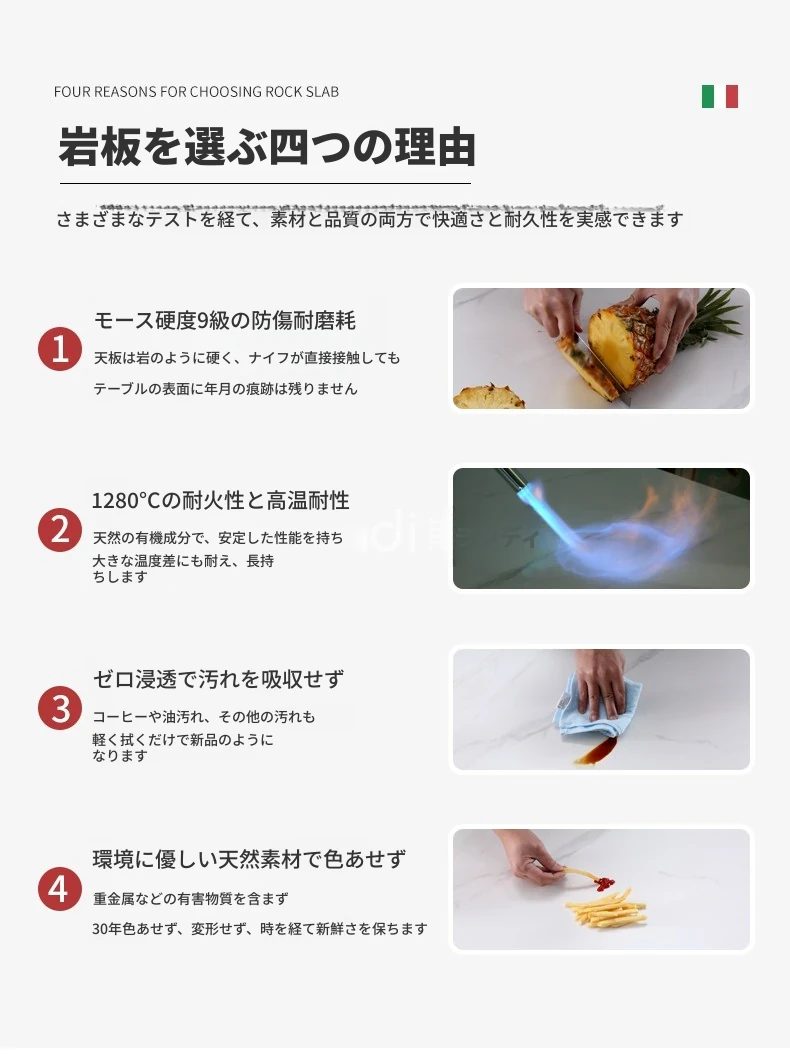 FOUR REASONS FOR CHOOSING ROCK SLAB

岩板を選ぶ四つの理由

さまざまなテストを経て、素材と品質の両方で快適さと耐久性を実感できます

1
モース硬度9級の防傷耐磨耗
天板は岩のように硬く、ナイフが直接接触しても
テーブルの表面に年月の痕跡は残りません

2
1280°Cの耐火性と高温耐性
天然の有機成分で、安定した性能を持ち
大きな温度差にも耐え、長持ちします

3
ゼロ浸透で汚れを吸収せず
コーヒーや油汚れ、その他の汚れも
軽く拭くだけで新品のようになります

4
環境に優しい天然素材で色あせず
重金属などの有害物質を含まず
30年色あせず、変形せず、時を経て新鮮さを保ちます