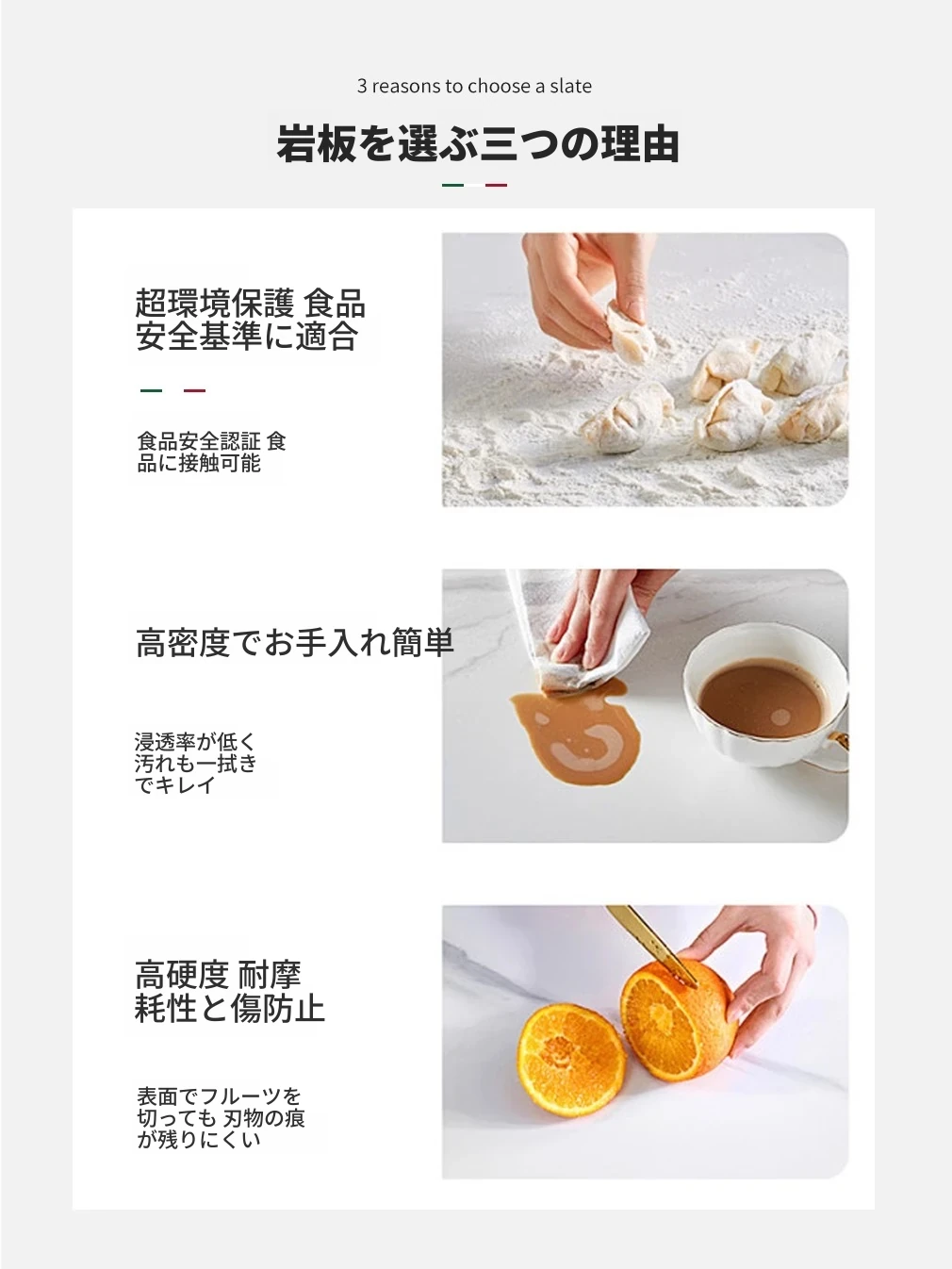 3 reasons to choose a slate

岩板を選ぶ三つの理由

超環境保護 食品安全基準に適合

食品安全認証 食品に接触可能

高密度でお手入れ簡単

浸透率が低く汚れも一拭きでキレイ

高硬度 耐摩耗性と傷防止

表面でフルーツを切っても 刃物の痕が残りにくい