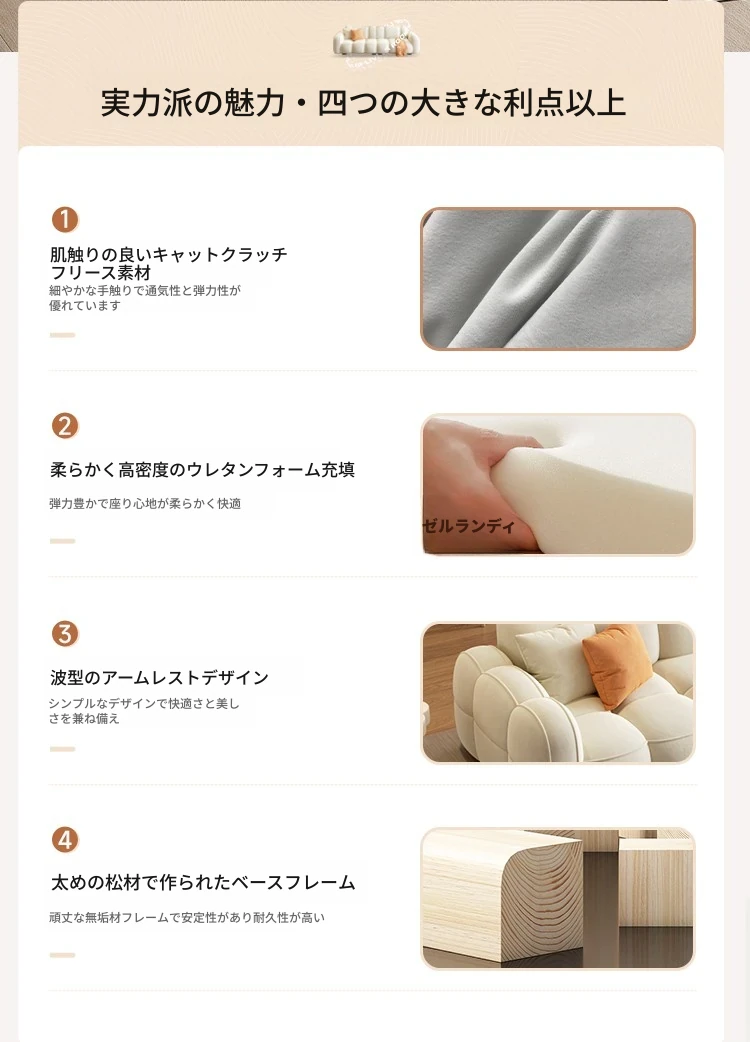 実力派の魅力・四つの大きな利点以上

1

肌触りの良いキャットクラッチフリース素材

細やかな手触りで通気性と弾力性が優れています

2

柔らかく高密度のウレタンフォーム充填

弾力豊かで座り心地が柔らかく快適

ゼルランディ

3

波型のアームレストデザイン

シンプルなデザインで快適さと美しさを兼ね備え

4

太めの松材で作られたベースフレーム

頑丈な無垢材フレームで安定性があり耐久性が高い