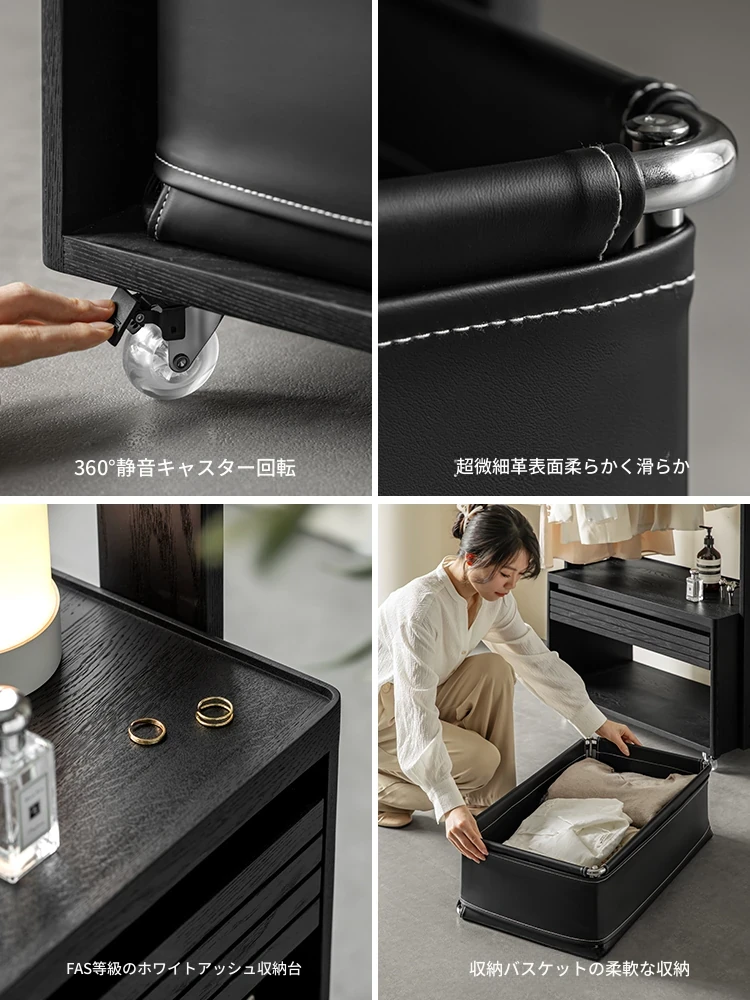 360°静音キャスター回転

超微細革表面柔らかく滑らか

FAS等級のホワイトアッシュ収納台

収納バスケットの柔軟な収納