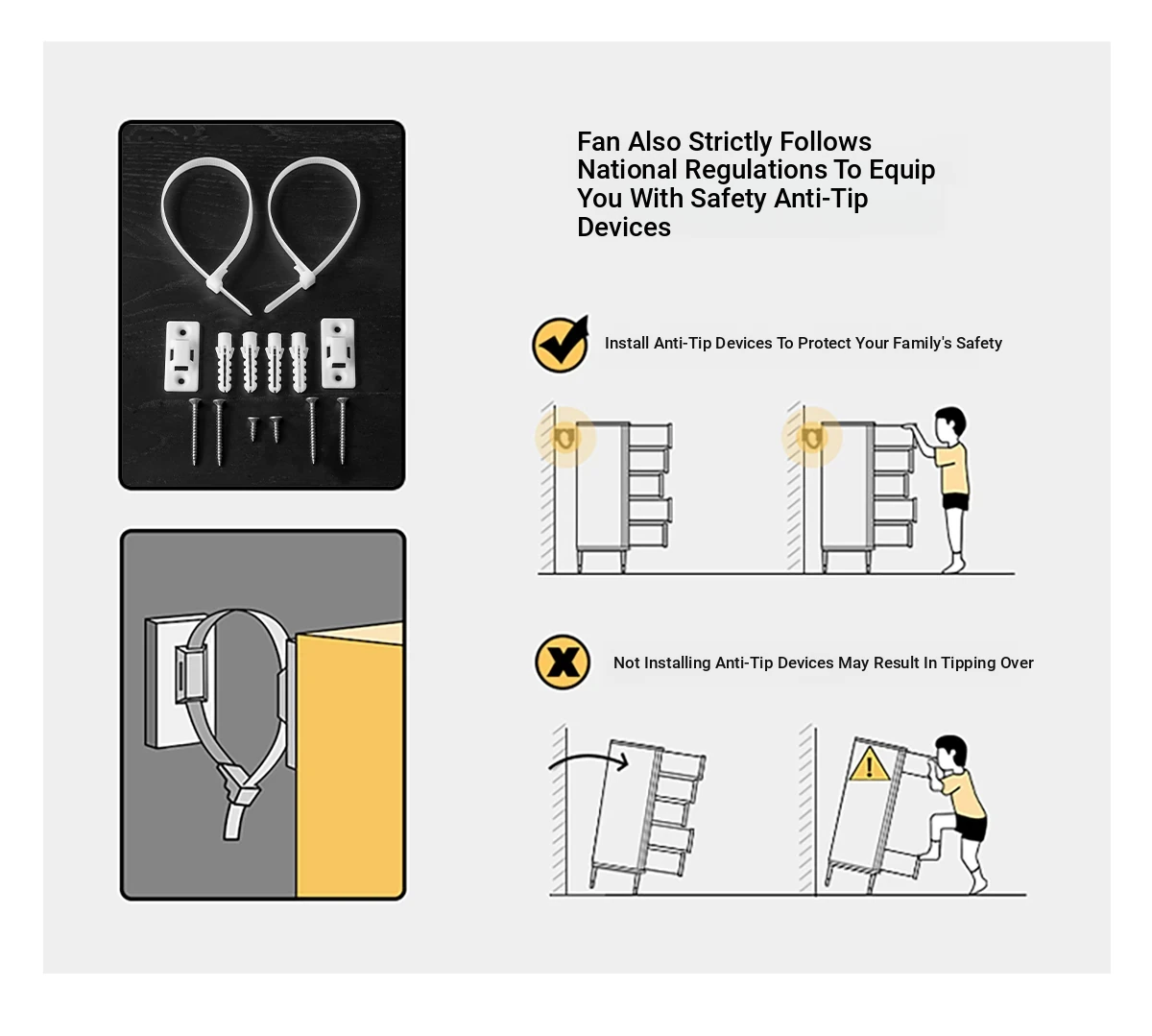 Fan Also Strictly Follows National Regulations To Equip You With Safety Anti-Tip Devices

Install Anti-Tip Devices To Protect Your Family's Safety

Not Installing Anti-Tip Devices May Result In Tipping Over