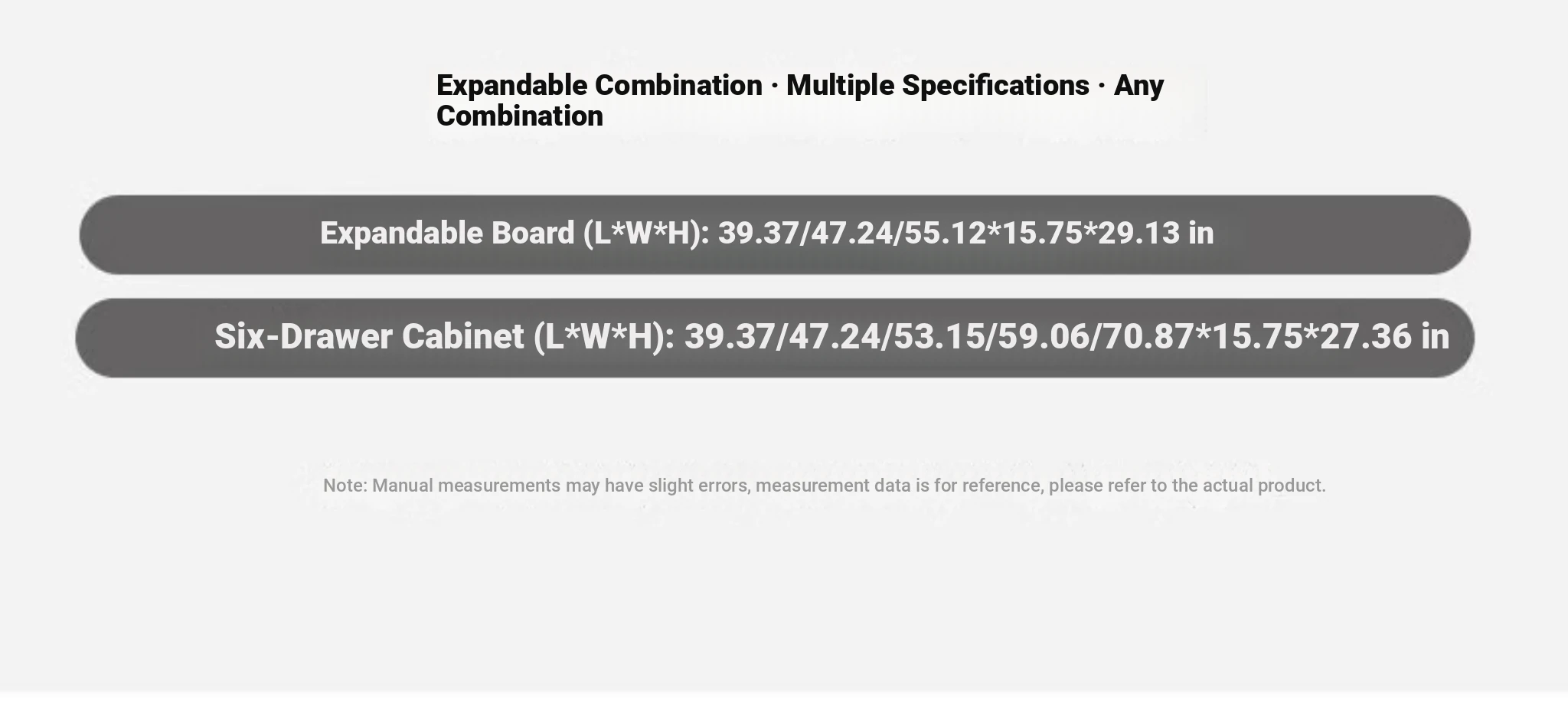 Expandable Combination · Multiple Specifications · Any Combination

Expandable Board (L*W*H): 39.37/47.24/55.12*15.75*29.13 in

Six-Drawer Cabinet (L*W*H): 39.37/47.24/53.15/59.06/70.87*15.75*27.36 in

Note: Manual measurements may have slight errors, measurement data is for reference, please refer to the actual product.